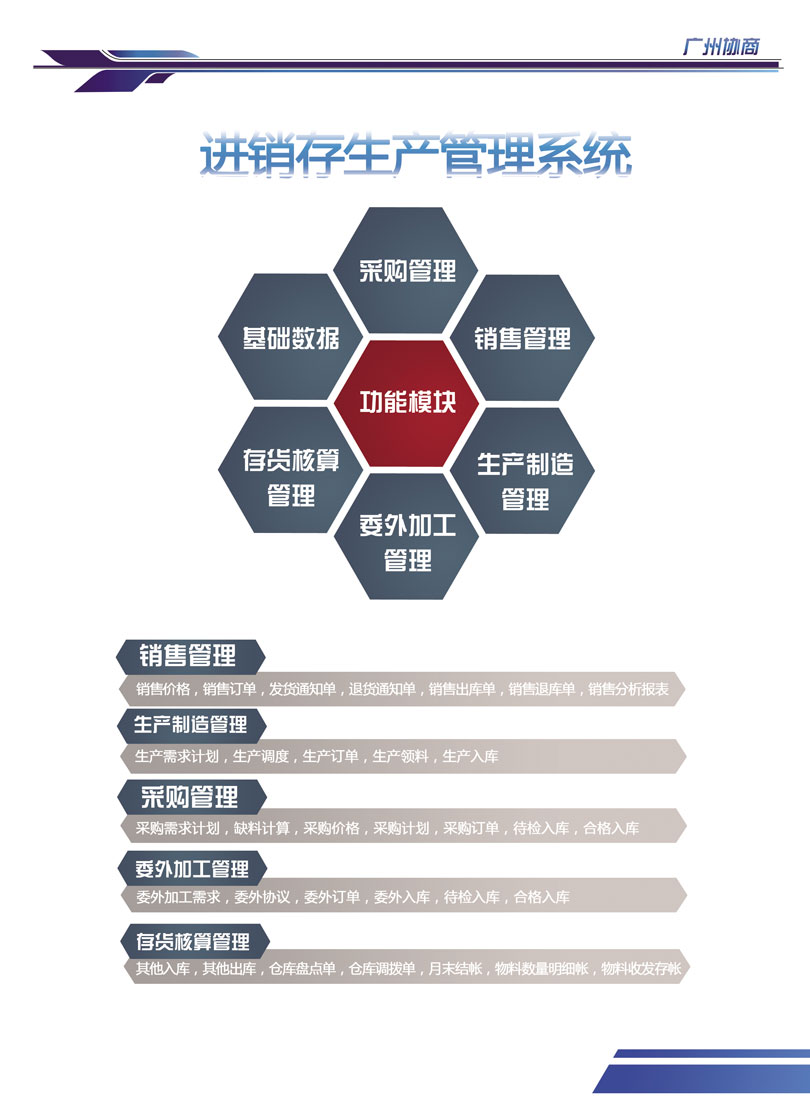 广州协商

进销存生产管理系统

采购管理

基础数据

销售管理

功能模块

存货核算管理

生产制造管理

委外加工管理

销售管理

销售价格，销售订单，发货通知单，退货通知单，销售出库单，销售退库单，销售分析报表

生产制造管理

生产需求计划，生产调度，生产订单，生产领料，生产入库

采购管理

采购需求计划，缺料计算，采购价格，采购计划，采购订单，待检入库，合格入库

委外加工管理

委外加工需求，委外协议，委外订单，委外入库，待检入库，合格入库

存货核算管理

其他入库，其他出库，仓库盘点单，仓库调拨单，月末结帐，物料数量明细帐，物料收发存帐